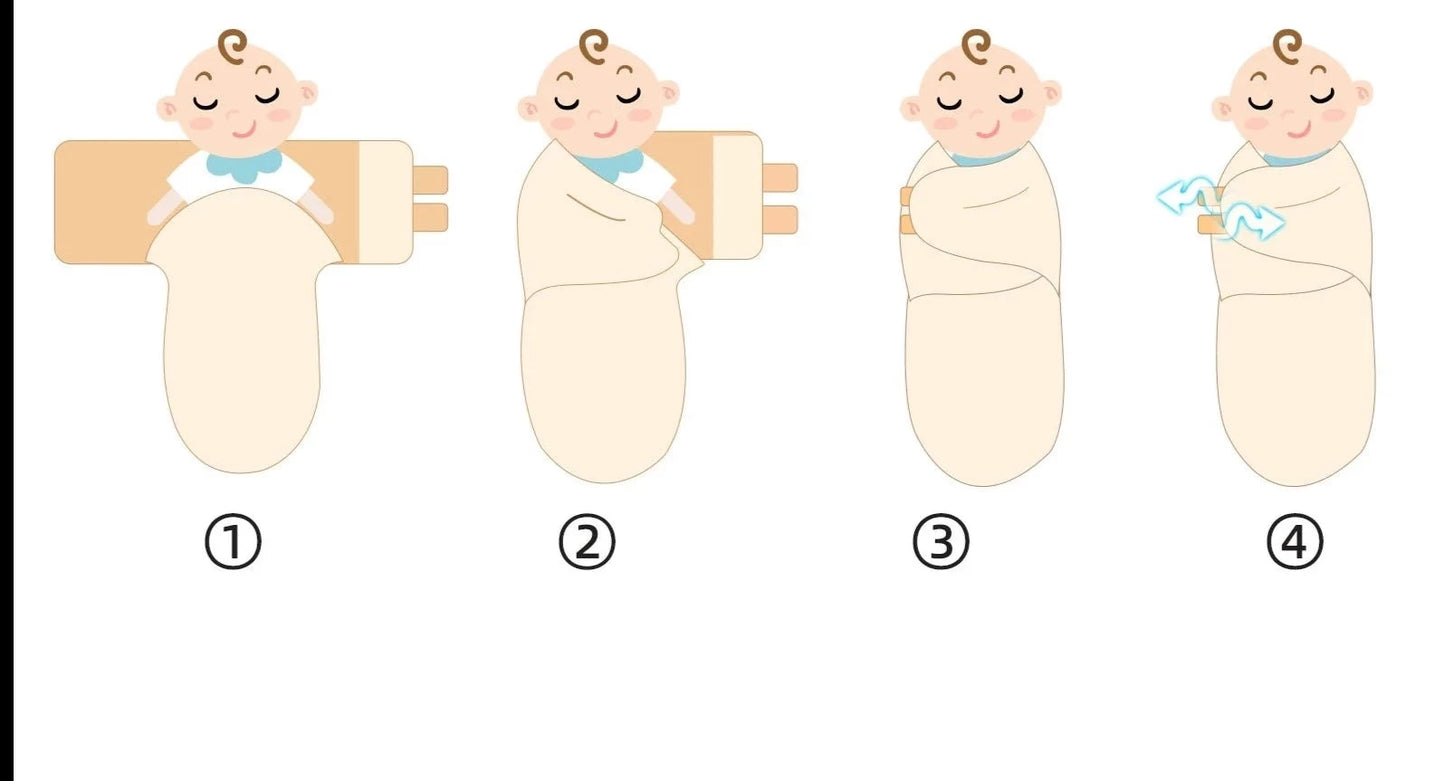 ①

②

③

④