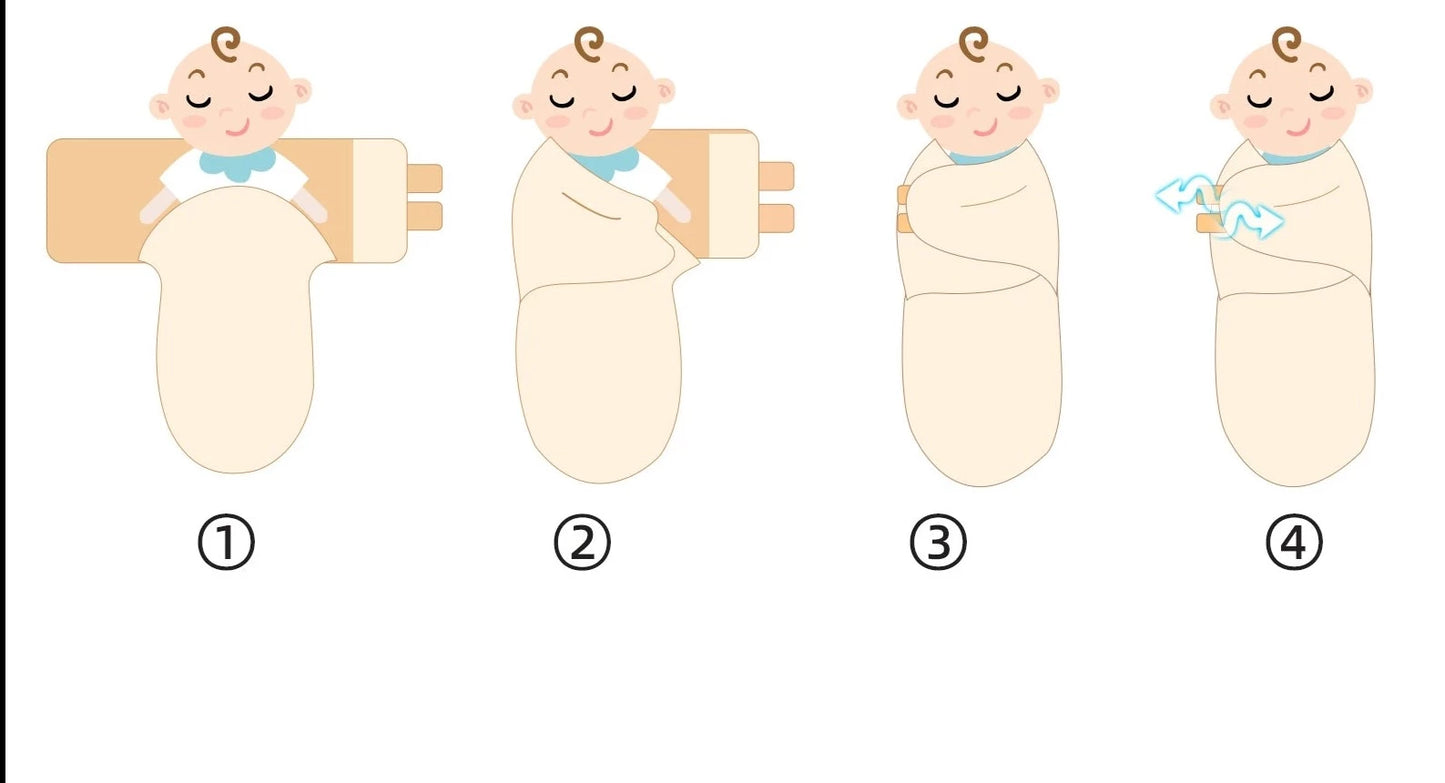 ①

②

③

④